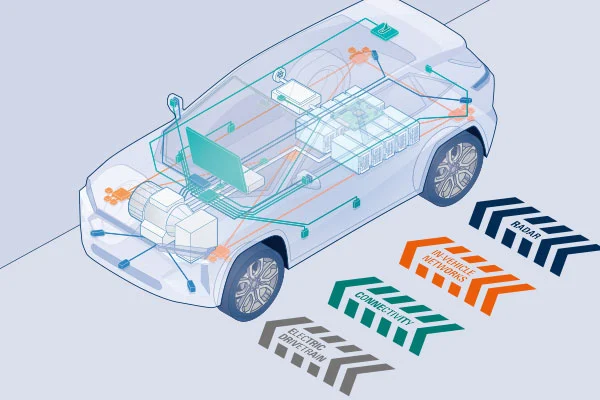 RADAR

IN-VEHICLE NETWORKS

CONNECTIVITY

ELECTRIC DRIVETRAIN